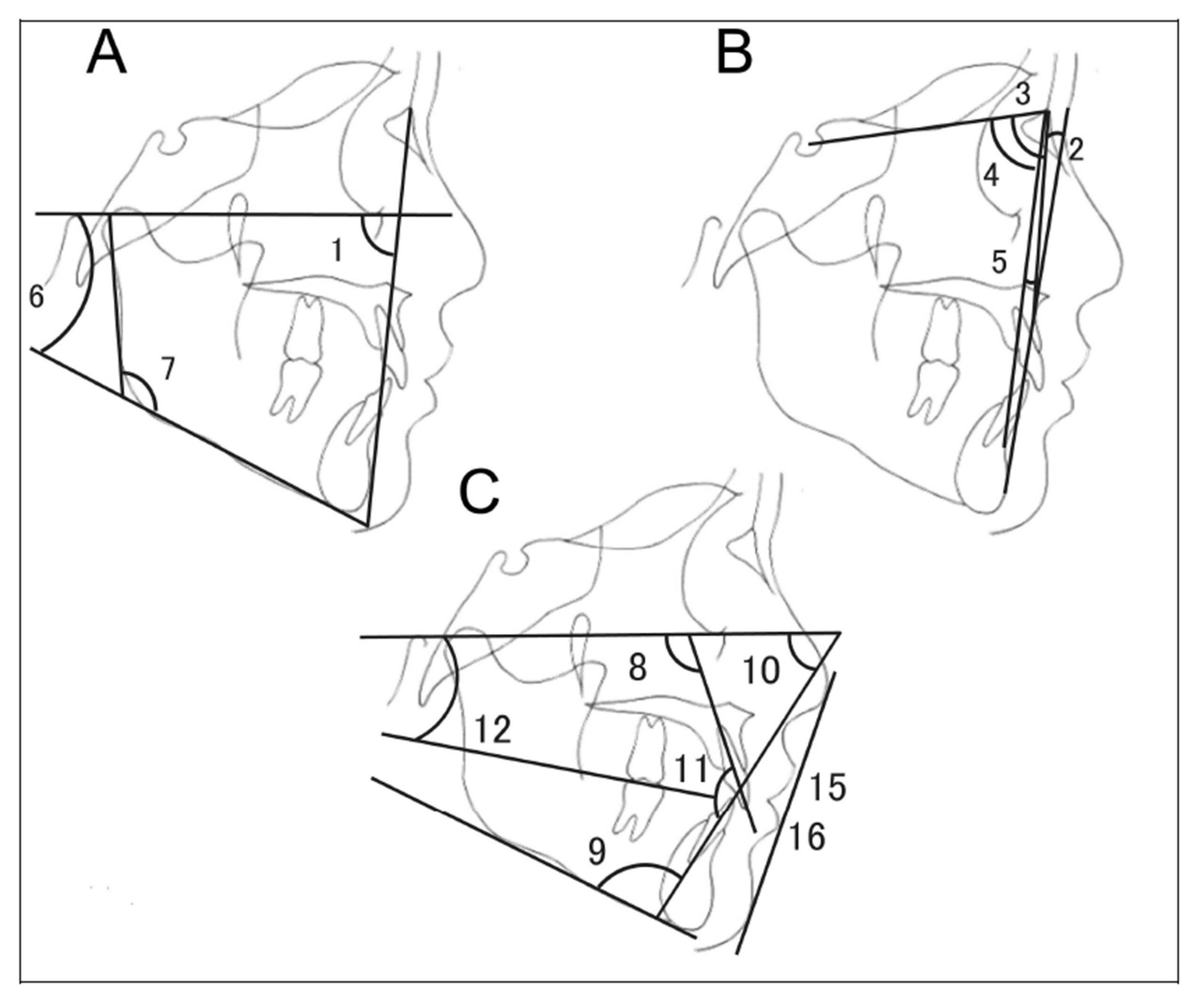 A

1

6

7

B

3

2

4

5

C

8

10

12

11

15

16

9