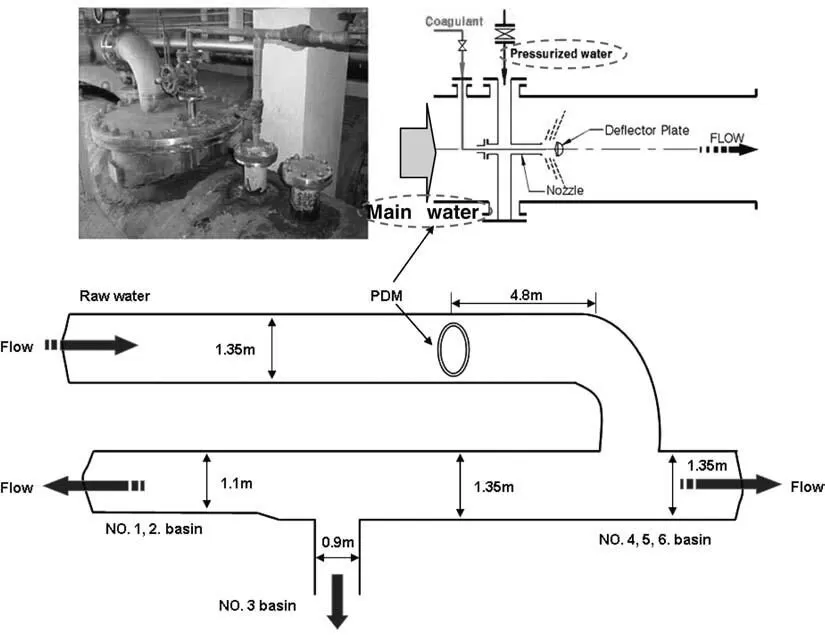 Coagulant
Pressurized water
Deflector Plate
FLOW
Nozzle
Main water

Raw water
PDM
4.8m
Flow
1.35m
Flow
1.1m
1.35m
1.35m
Flow
NO. 1, 2. basin
0.9m
NO. 4, 5, 6. basin
NO. 3 basin