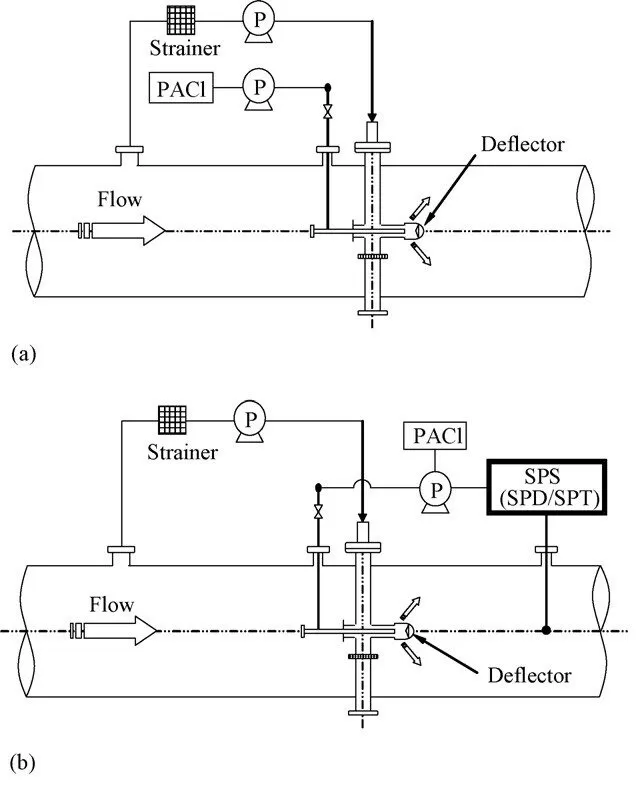 Strainer
P
PACl
P
Deflector
Flow
(a)

Strainer
P
PACl
P
SPS (SPD/SPT)
Flow
Deflector
(b)